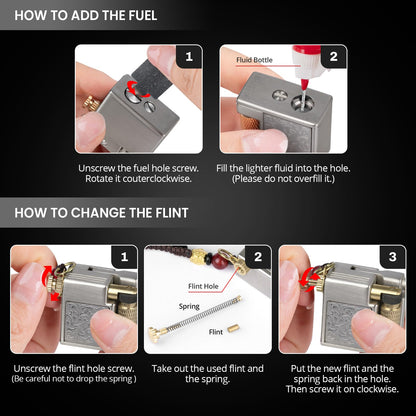 HOW TO ADD THE FUEL

1

Unscrew the fuel hole screw. Rotate it couterclockwise.

2

Fluid Bottle

Fill the lighter fluid into the hole. (Please do not overfill it.)

HOW TO CHANGE THE FLINT

1

Unscrew the flint hole screw. (Be careful not to drop the spring )

2

Flint Hole

Spring

Flint

Take out the used flint and the spring.

3

Put the new flint and the spring back in the hole. Then screw it on clockwise.